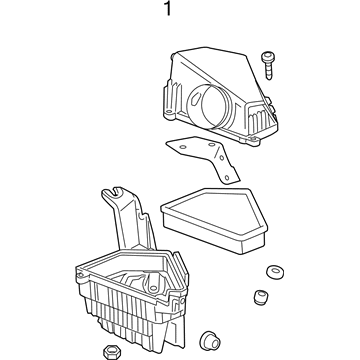 1