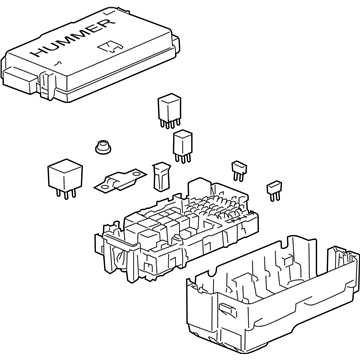 HUMMER