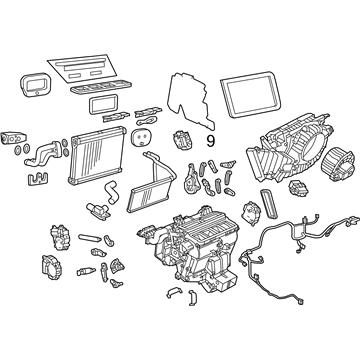 9