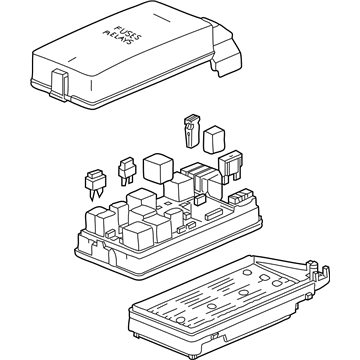 FUSES
RELAYS