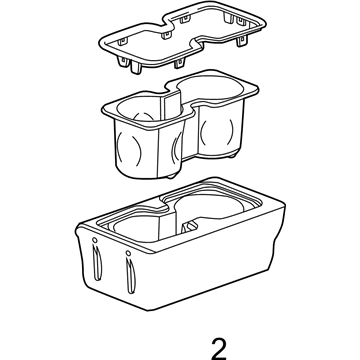 2