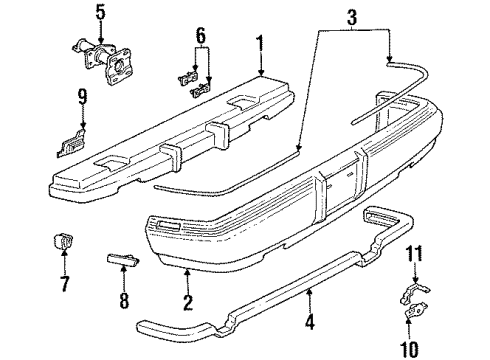 5
6
1
3
9
7
8
2
4
11
10