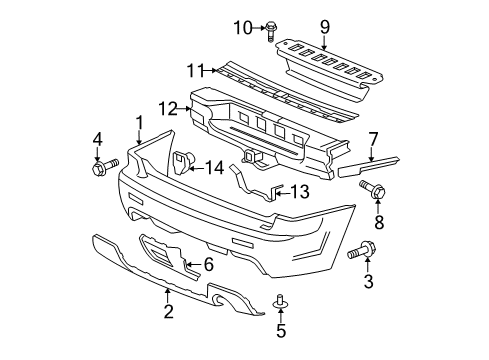 10
9
11
12
1
4
7
14
13
8
6
3
2
5