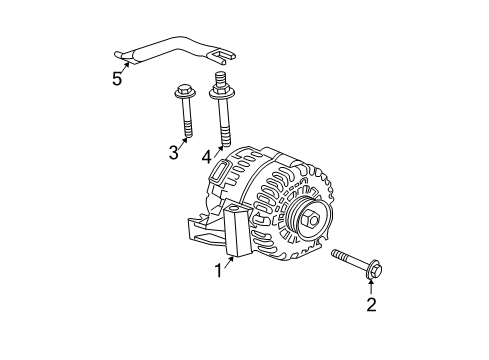 5
3
4
1
2