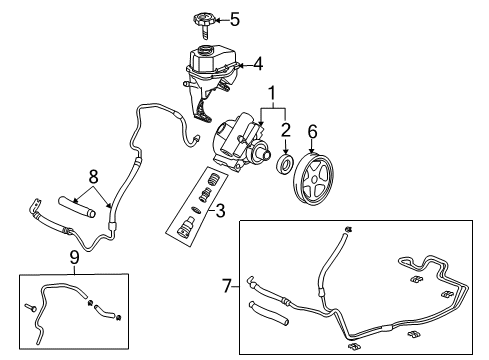 5
4
1
2
6
8
3
9
7