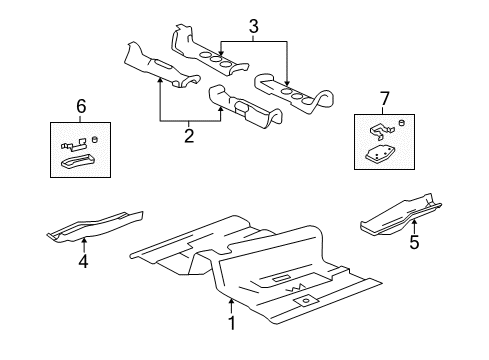 3
6
2
7
4
5
1