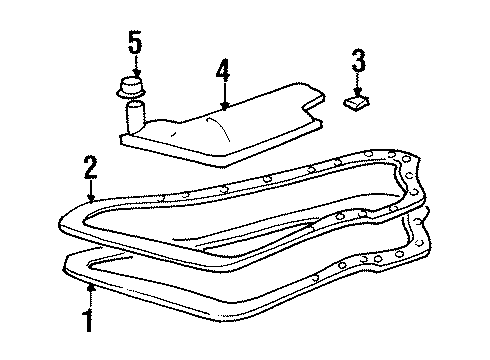 5
4
3
2
1