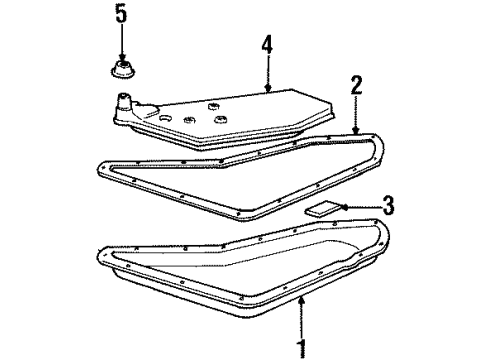 5
4
2
3
1