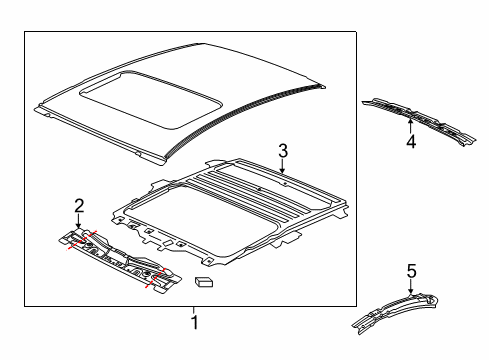 3
4
2
5
1