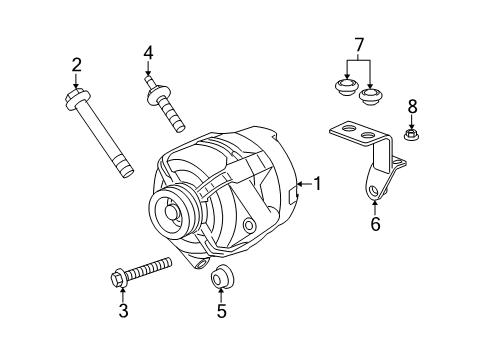 2
4
7
8
1
6
3
5