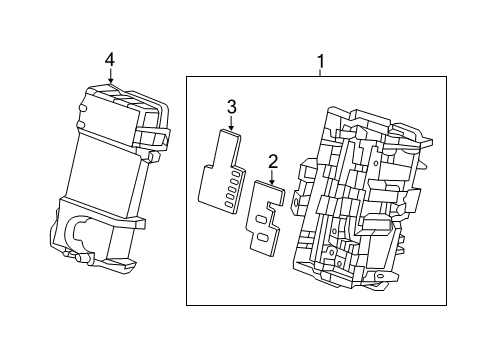 4
1
3
2