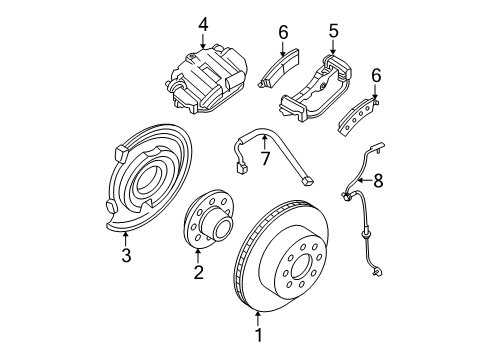 4
6
5
6
7
8
3
2
1