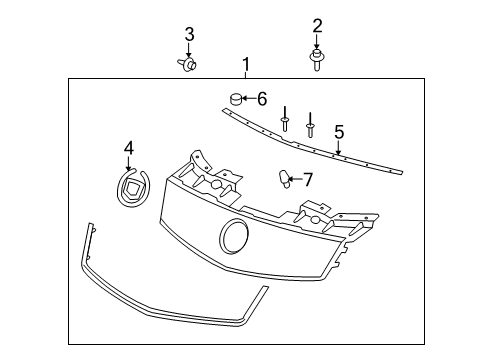 3
2
1
6
5
4
7