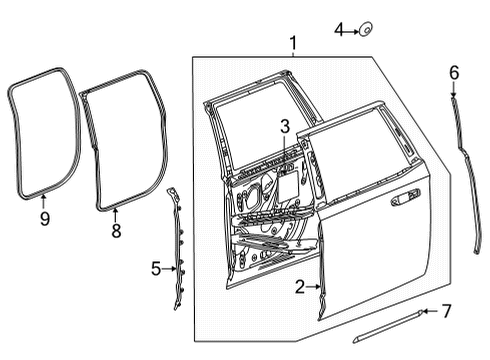 4
1
6
3
9
8
5
2
7