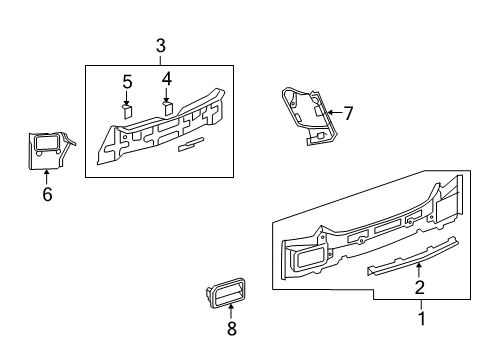 3
5
4
7
6
2
1
8