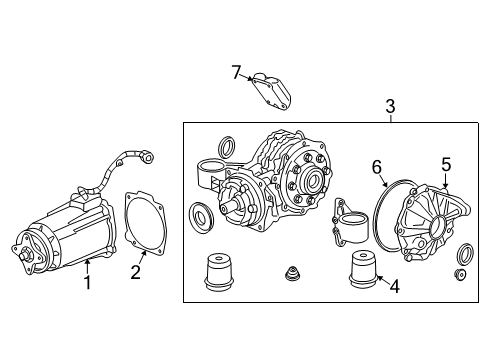 7
3
6
5
1
2
4