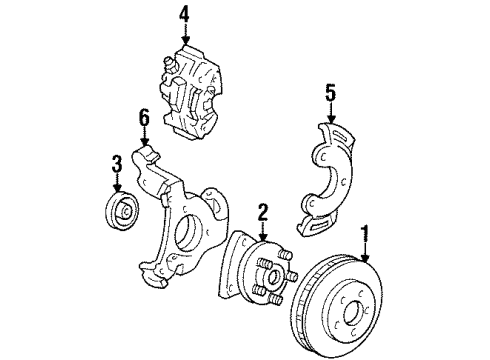 4
5
6
3
2
1