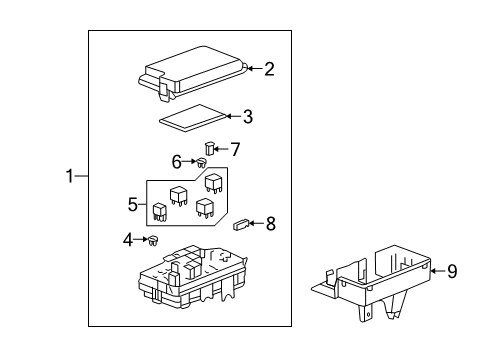 2
3
7
6
1
5
8
4
9