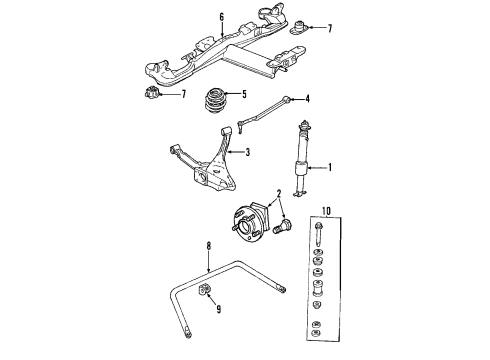 6
7
7
5
4
3
1
2
10
8
9