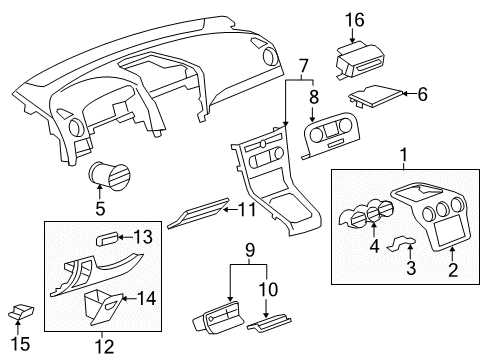 16
7
8
6
1
5
11
4
3
2
13
9
10
14
15
12