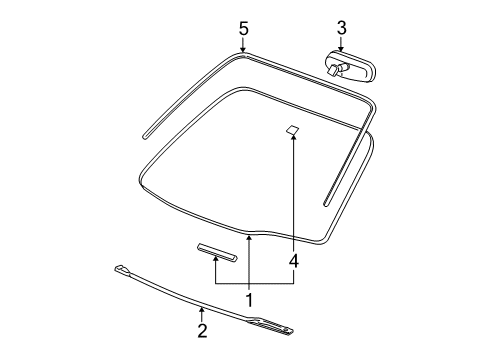 5
3
4
1
2