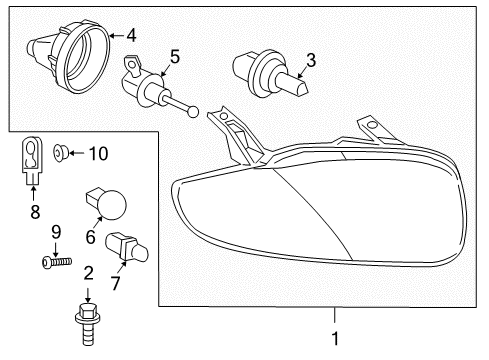 4
5
3
10
8
6
9
7
2
1