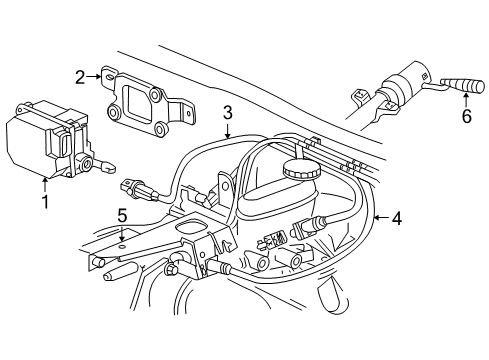 2
3
6
1
5
4