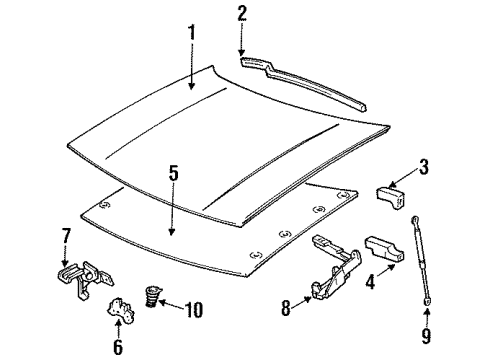 1
2
3
5
7
4
8
10
6
9