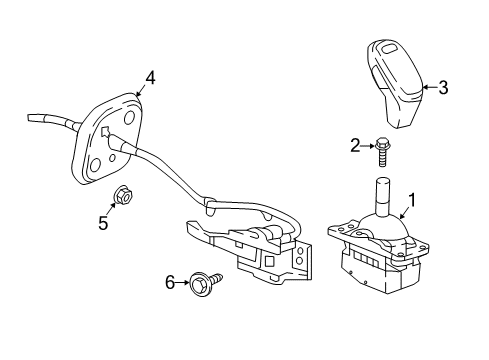 4
3
2
1
5
6