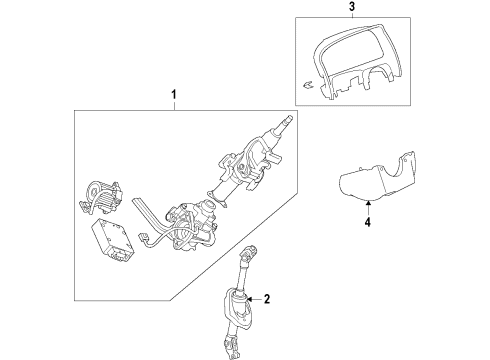 3

1

4

2