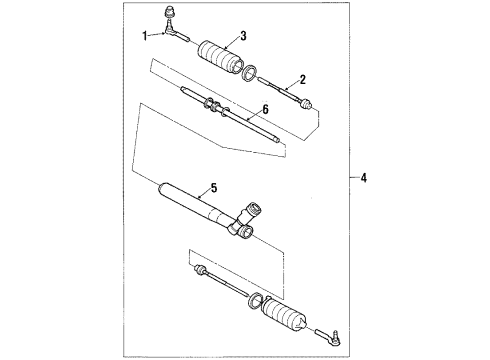 1
3
2
6
4
5