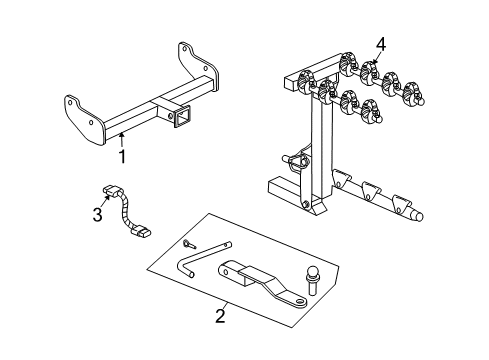 4
1
3
2