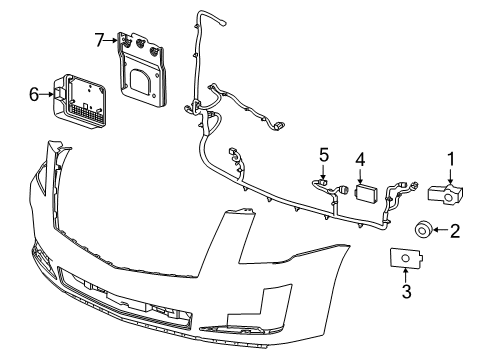 7
6
5
4
1
2
3