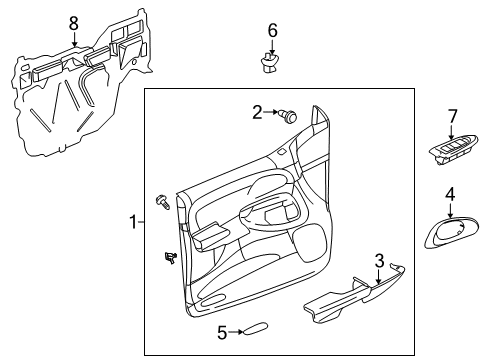 8
6
2
7
4
1
3
5