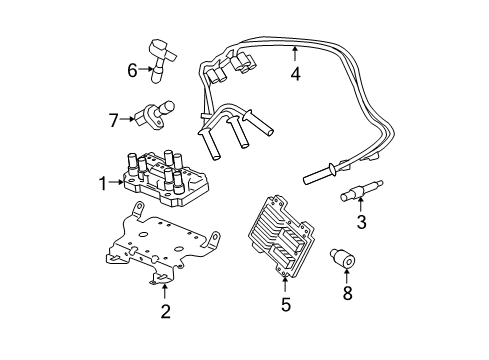 6
4
7
1
3
2
5
8