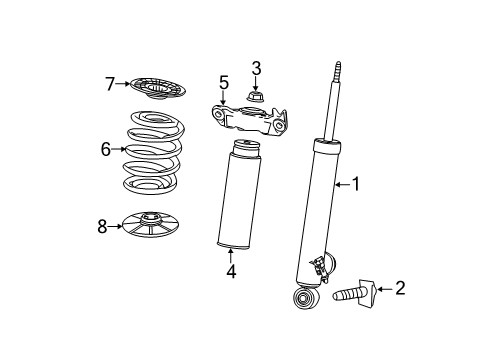 7
5
3
6
1
8
4
2