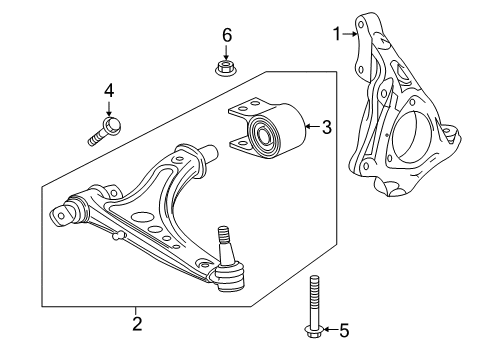 6
1
4
3
2
5