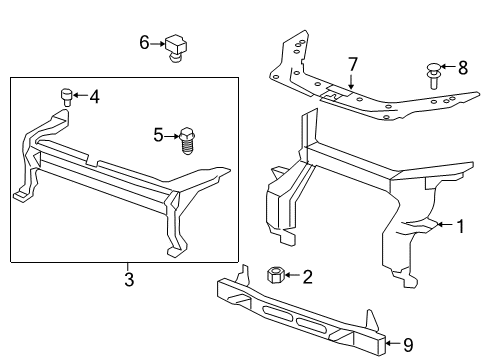 6
7
8
4
5
1
3
2
9