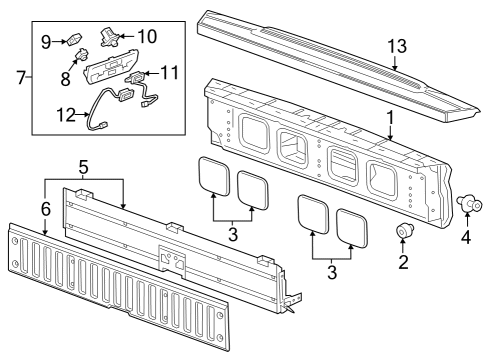 9
10
7
8
11
12
13
1
5
6
3
3
4
2