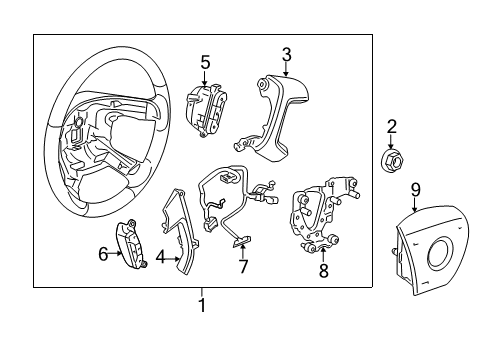 5
3
2
9
6
4
7
8
1