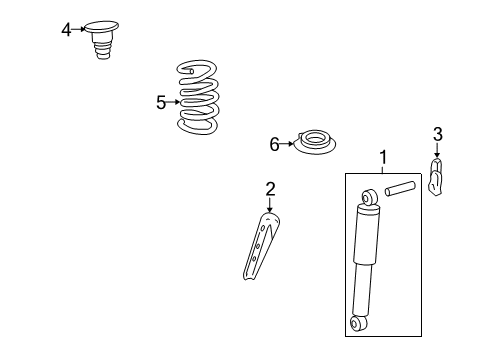 4
5
6
3
1
2