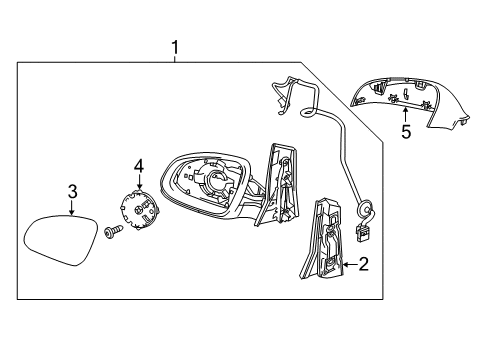 1
5
4
3
2