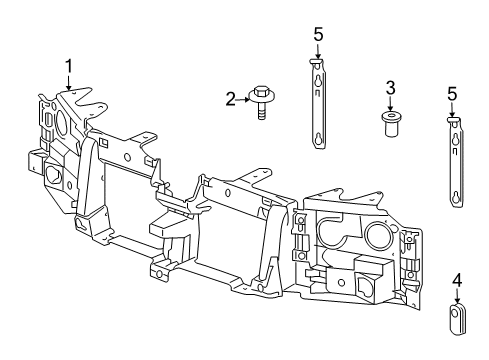 1
2
5
3
5
4