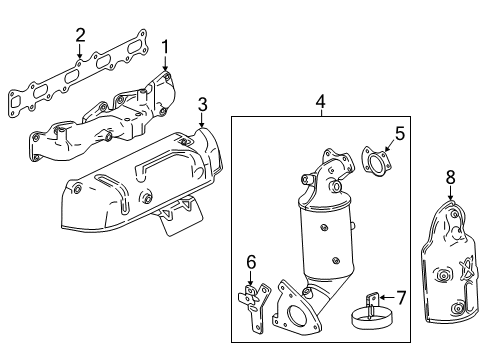 2
1
3
4
5
8
6
7