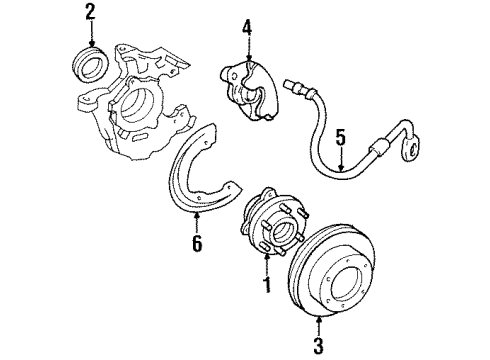 2
4
5
6
1
3