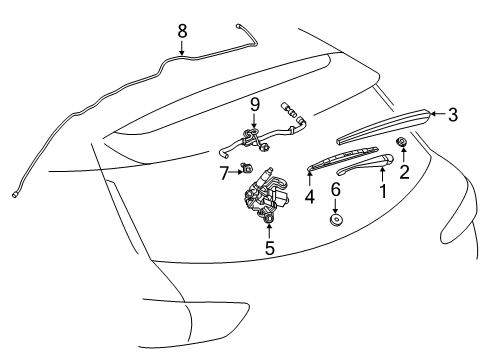 8
9
3
2
7
4
6
1
5