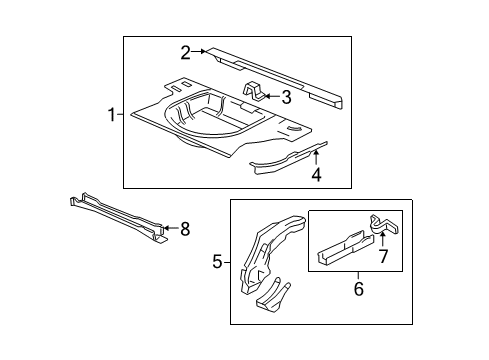 2
3
1
4
8
5
7
6