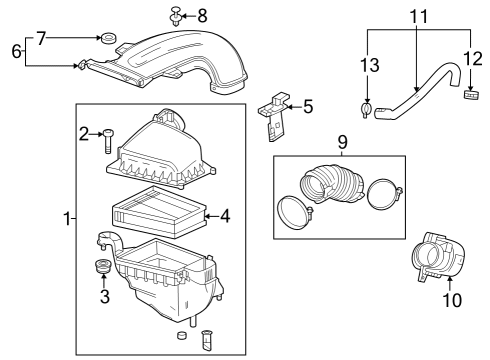 8
7
6
11
13
12
5
2
9
1
4
3
10