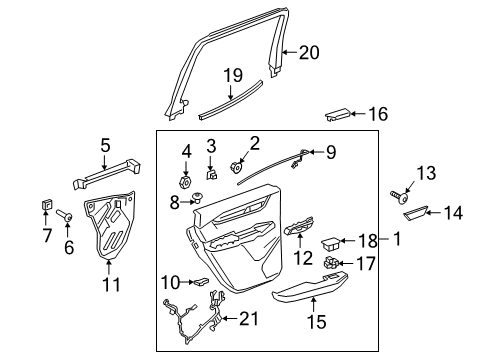 20
19
16
5
4
3
2
9
13
8
14
7
6
18
1
12
17
11
10
21
15