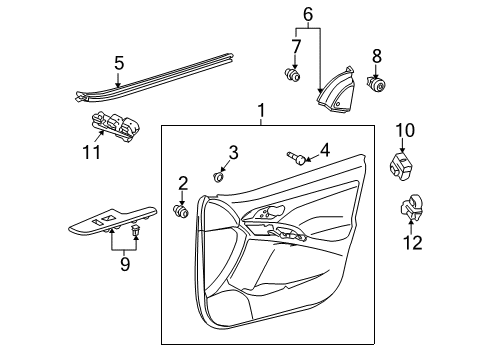 6
7
8
5
1
10
11
3
4
2
12
9